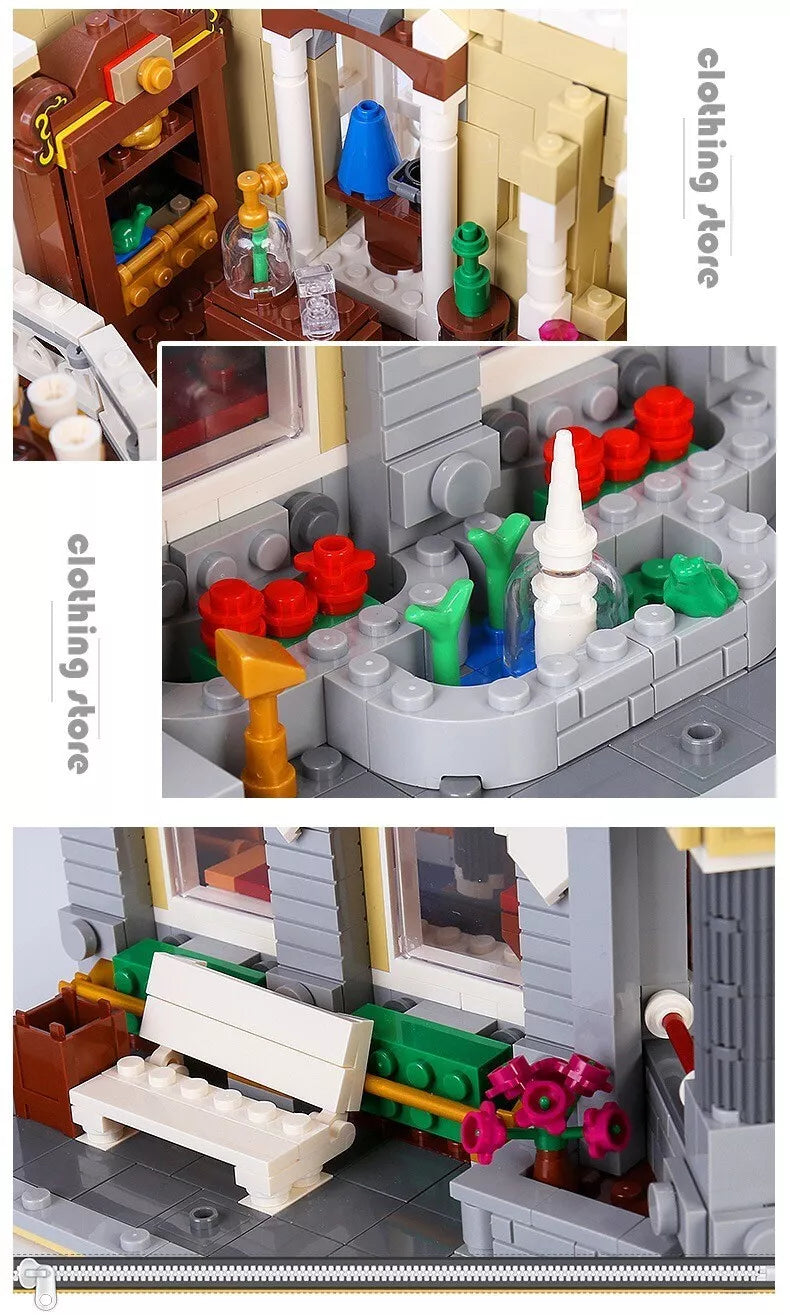 clothing store

clothing store