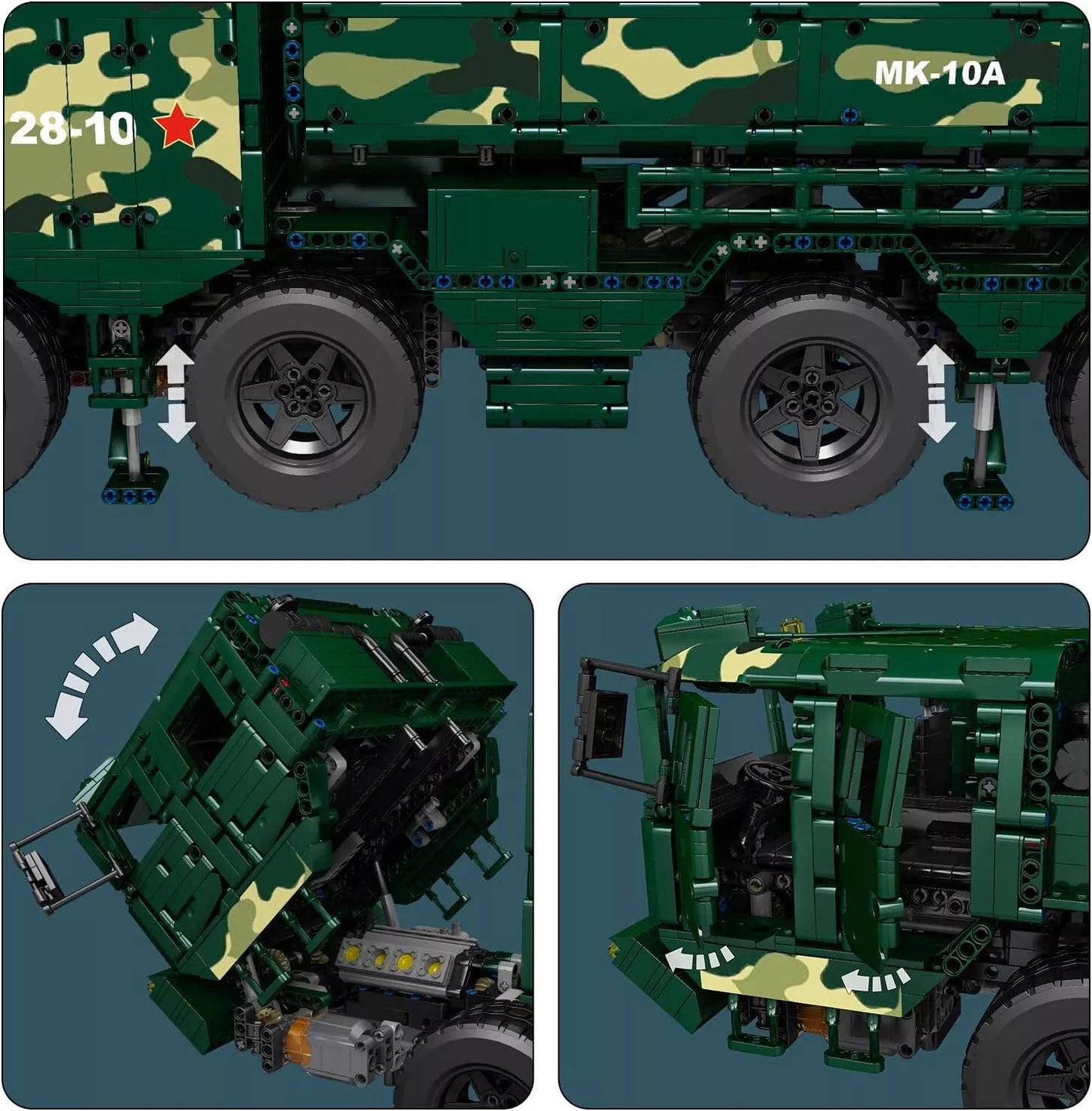 28-10

MK-10A