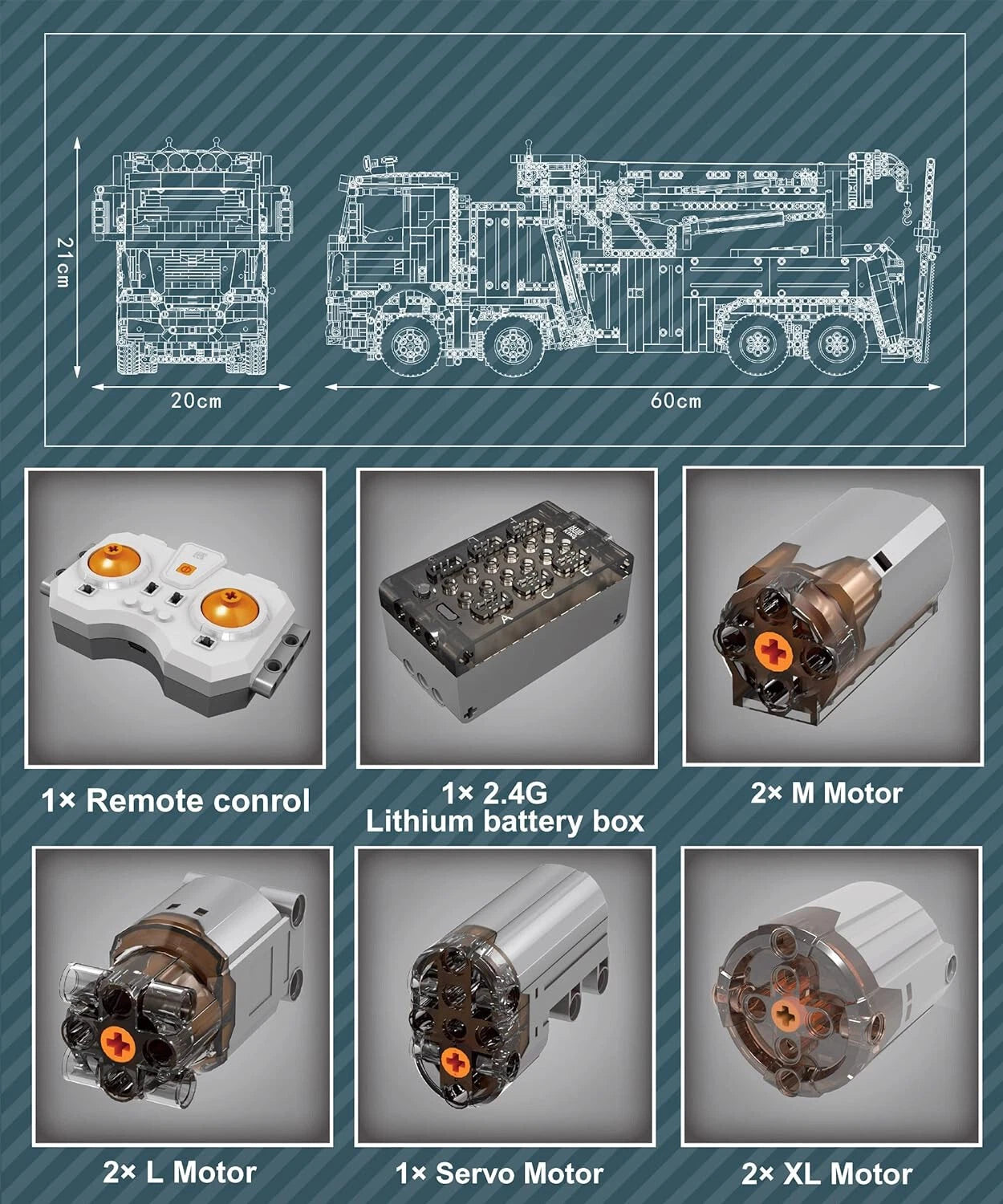 21cm

20cm

60cm

1× Remote conrol

1× 2.4G
Lithium battery box

2× M Motor

2× L Motor

1× Servo Motor

2× XL Motor