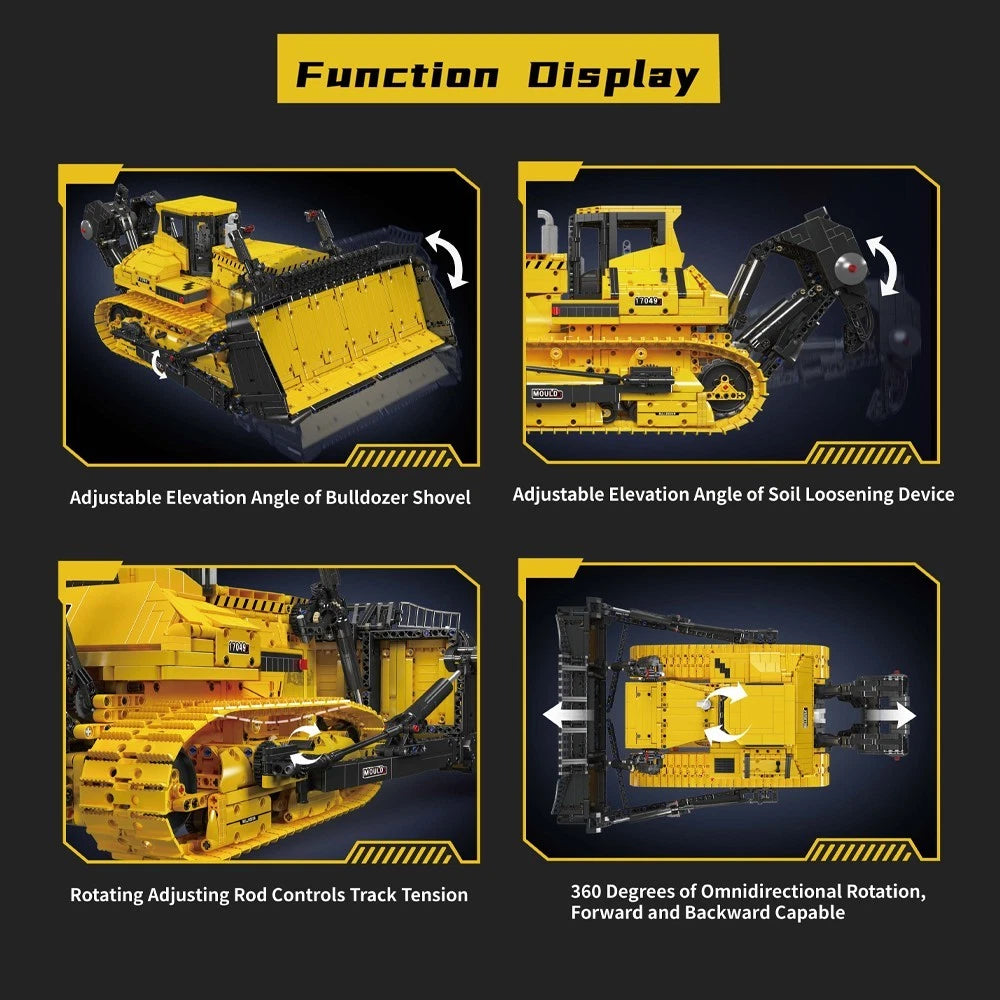 Function Display

17049
MOULD

Adjustable Elevation Angle of Bulldozer Shovel

Adjustable Elevation Angle of Soil Loosening Device

17049
MOULD

Rotating Adjusting Rod Controls Track Tension

360 Degrees of Omnidirectional Rotation, Forward and Backward Capable