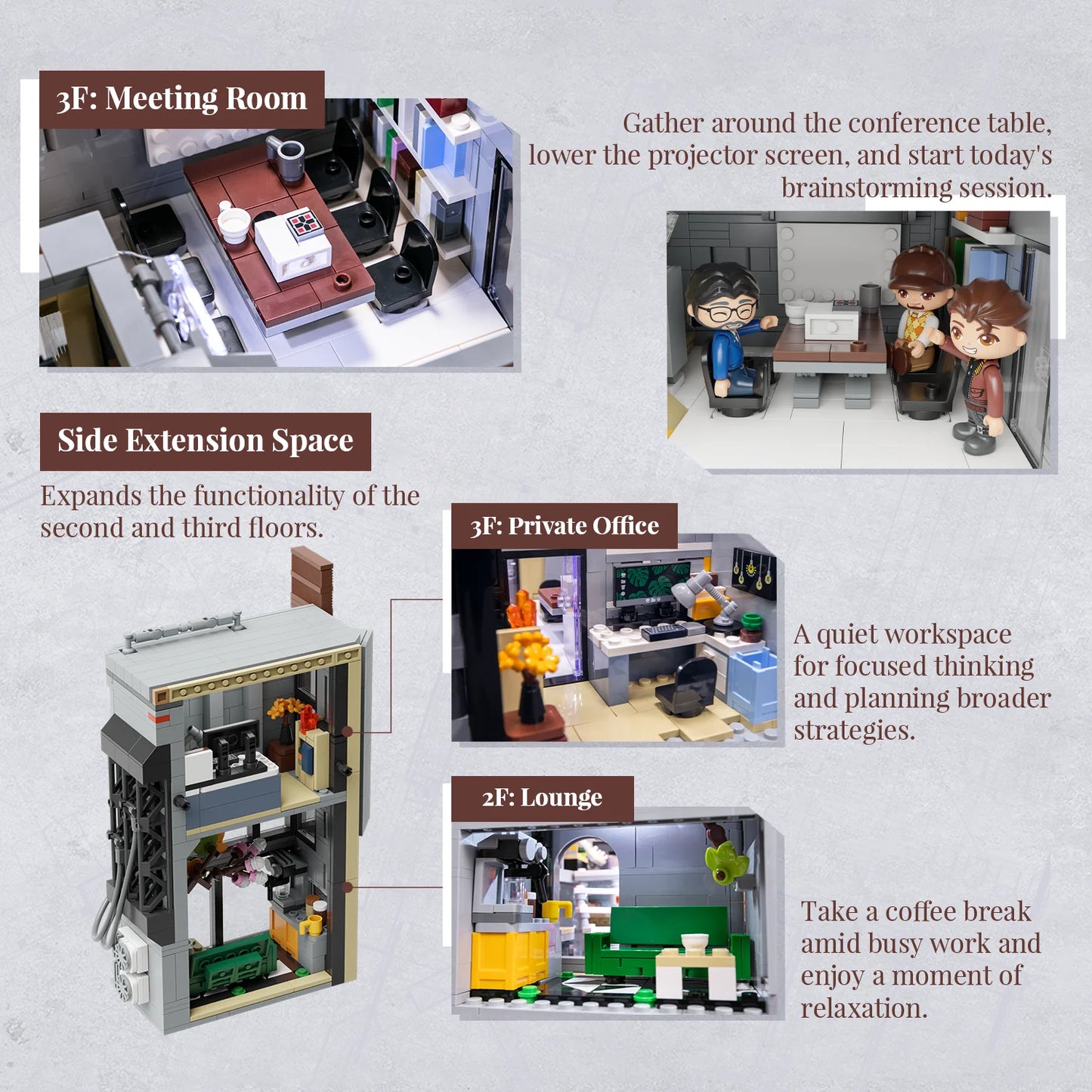 3F: Meeting Room

Gather around the conference table, lower the projector screen, and start today's brainstorming session.

Side Extension Space

Expands the functionality of the second and third floors.

3F: Private Office

A quiet workspace for focused thinking and planning broader strategies.

2F: Lounge

Take a coffee break amid busy work and enjoy a moment of relaxation.