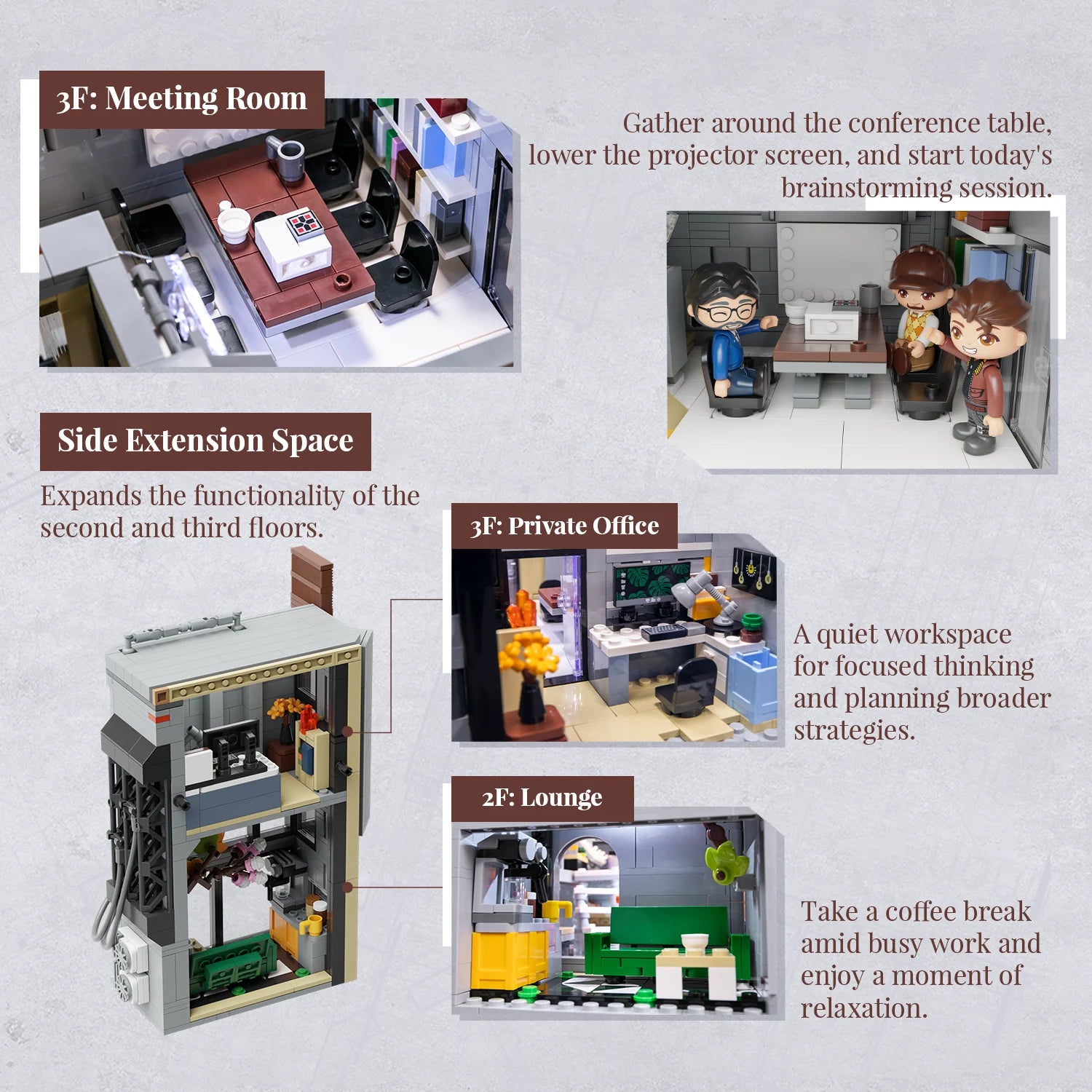 3F: Meeting Room

Gather around the conference table, lower the projector screen, and start today's brainstorming session.

Side Extension Space

Expands the functionality of the second and third floors.

3F: Private Office

A quiet workspace for focused thinking and planning broader strategies.

2F: Lounge

Take a coffee break amid busy work and enjoy a moment of relaxation.