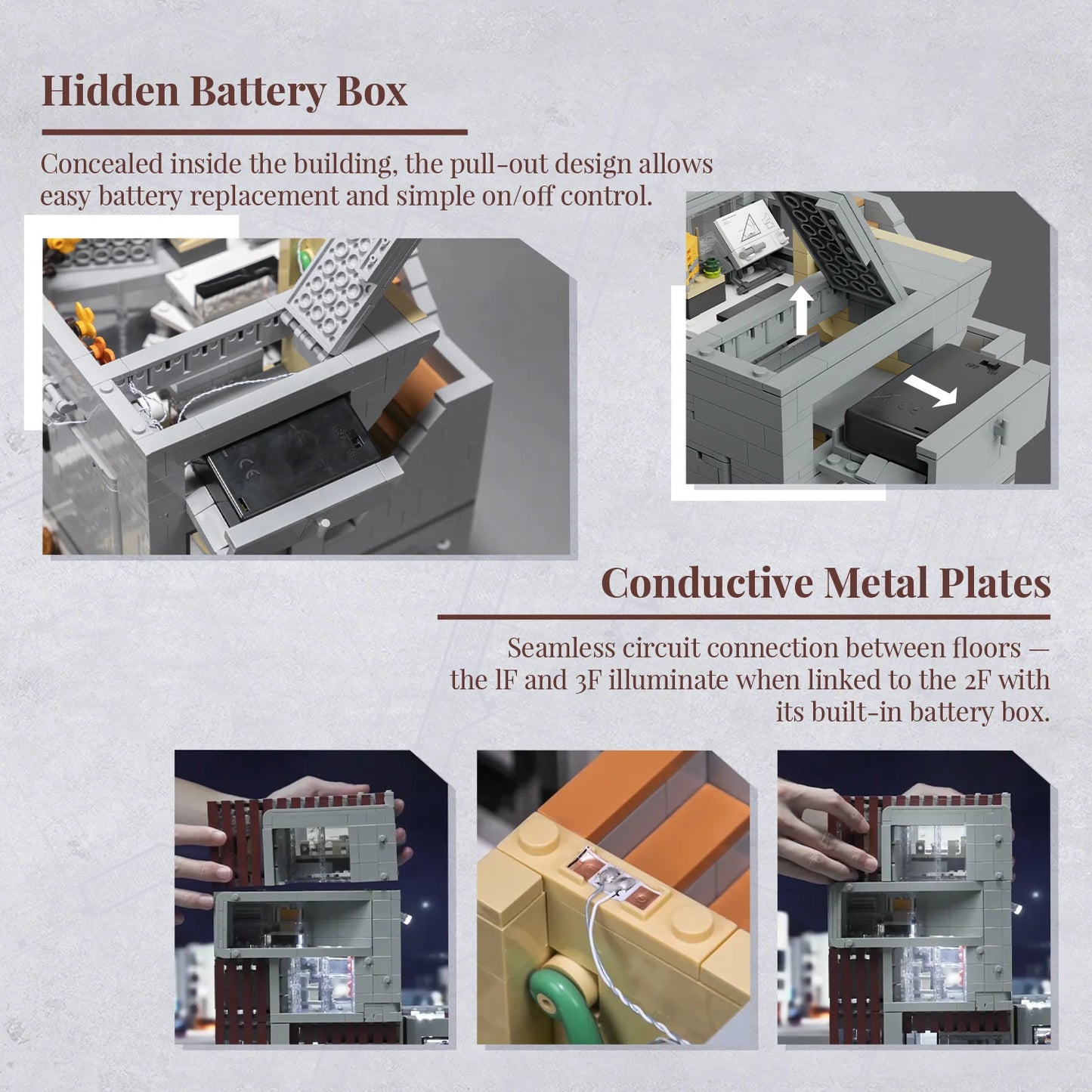 Hidden Battery Box

Concealed inside the building, the pull-out design allows easy battery replacement and simple on/off control.

Conductive Metal Plates

Seamless circuit connection between floors — the lF and 3F illuminate when linked to the 2F with its built-in battery box.