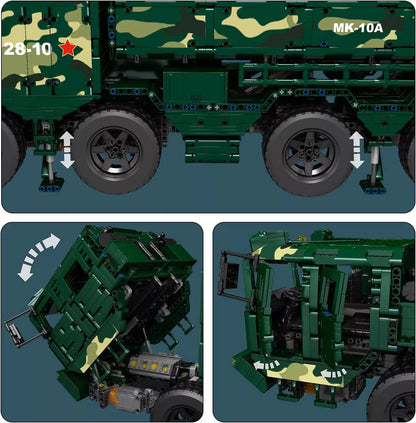 28-10

MK-10A