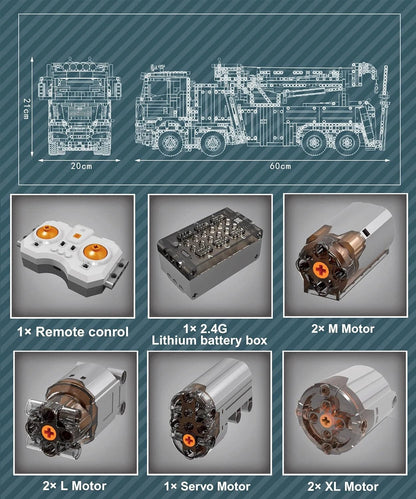 21cm

20cm

60cm

1× Remote conrol

1× 2.4G
Lithium battery box

2× M Motor

2× L Motor

1× Servo Motor

2× XL Motor