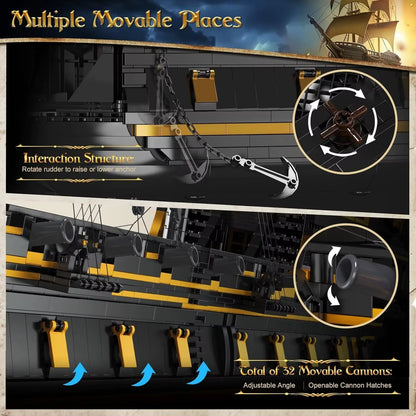 Multiple Movable Places

Interaction Structure:
Rotate rudder to raise or lower anchor

Total of 32 Movable Cannons:
Adjustable Angle | Openable Cannon Hatches