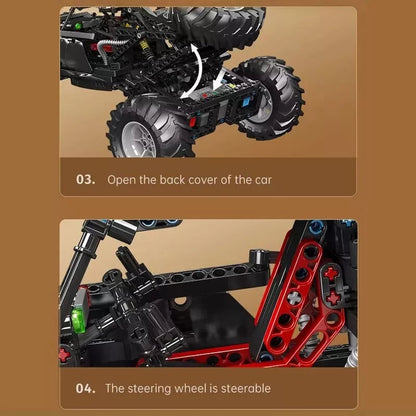 03. Open the back cover of the car

04. The steering wheel is steerable