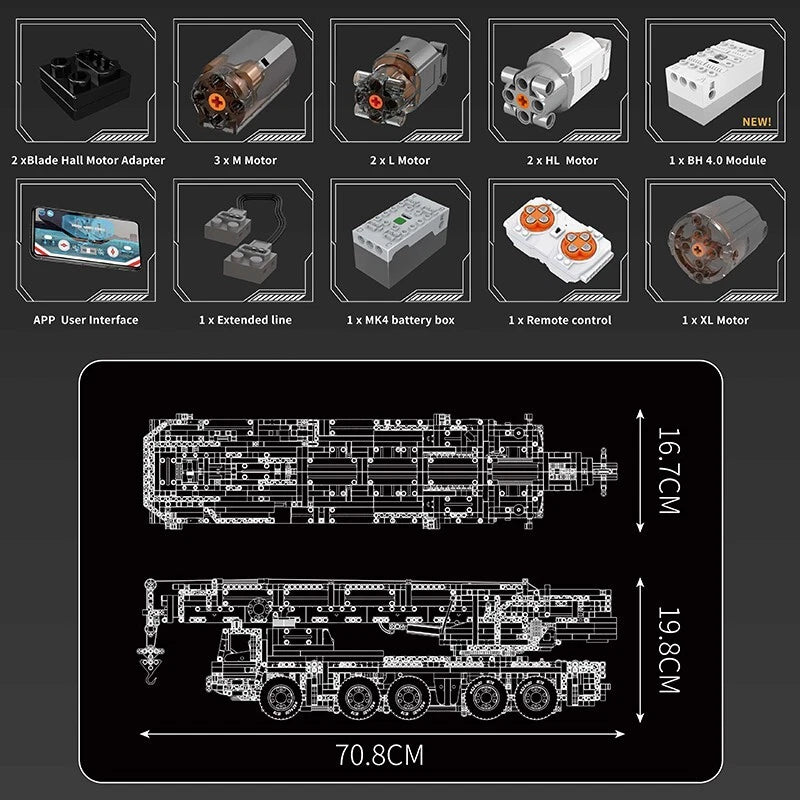 2 xBlade Hall Motor Adapter

3 x M Motor

2 x L Motor

2 x HL Motor

NEW!

1 x BH 4.0 Module

APP User Interface

1 x Extended line

1 x MK4 battery box

1 x Remote control

1 x XL Motor

16.7CM

19.8CM

70.8CM